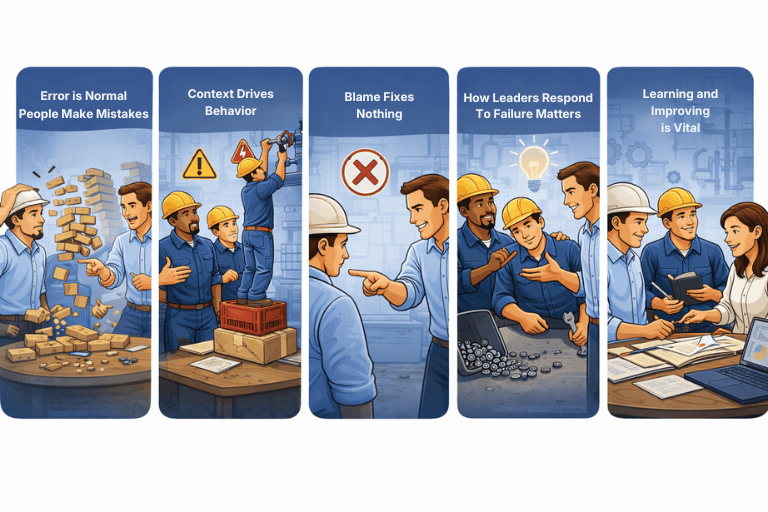 Error is Normal
People Make Mistakes

Context Drives
Behavior

Blame Fixes
Nothing

How Leaders Respond
To Failure Matters

Learning and
Improving
is Vital